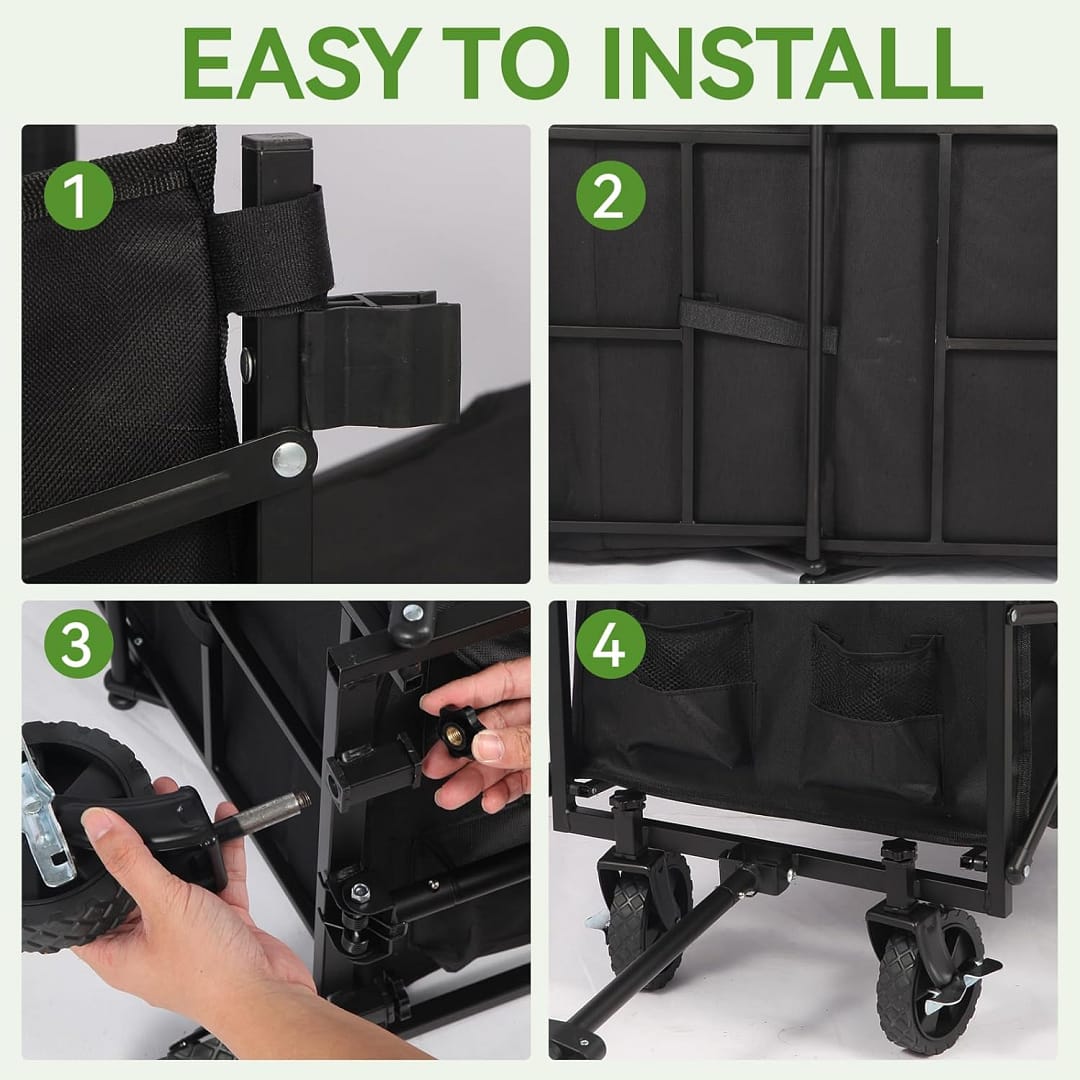 EASY TO INSTALL

1

2

3

4